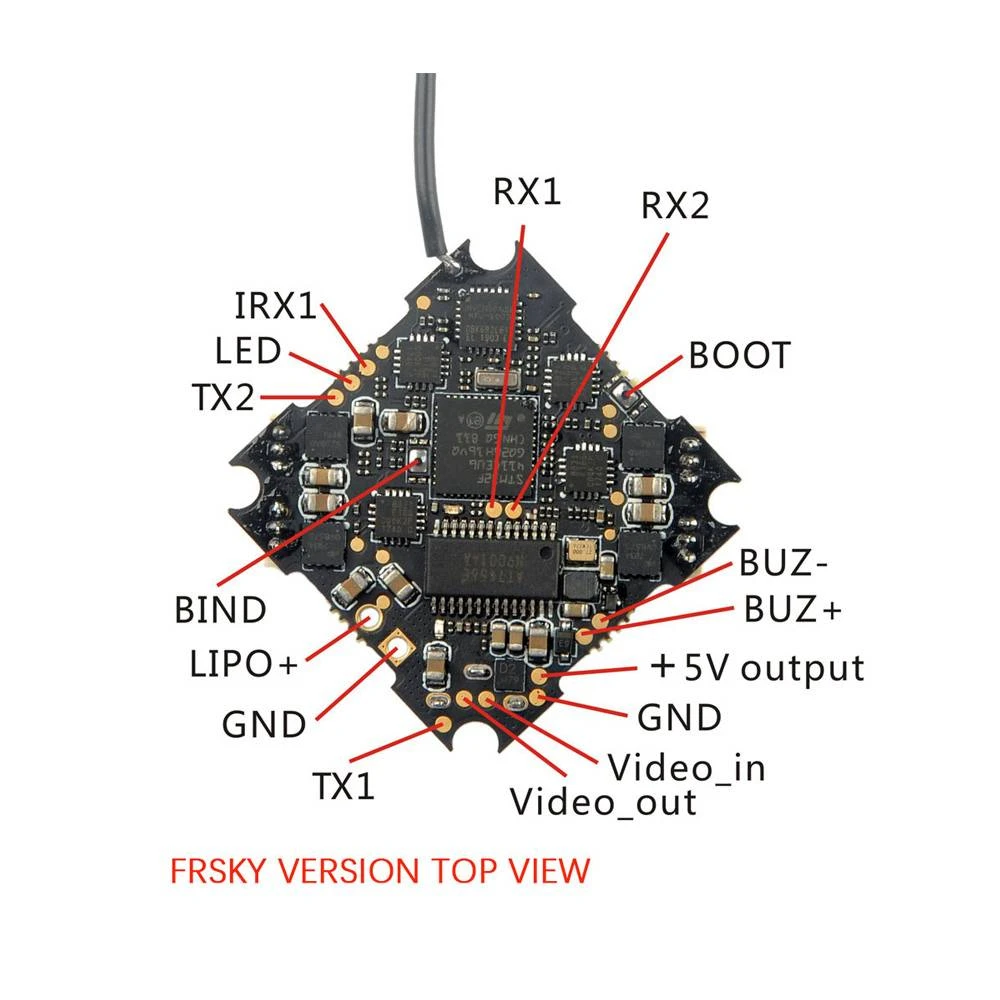 RX1
RX2
IRX1
LED
TX2
BOOT
BIND
LIPO+
GND
TX1
BUZ-
BUZ+
+5V output
GND
Video_in
Video_out

FRSKY VERSION TOP VIEW