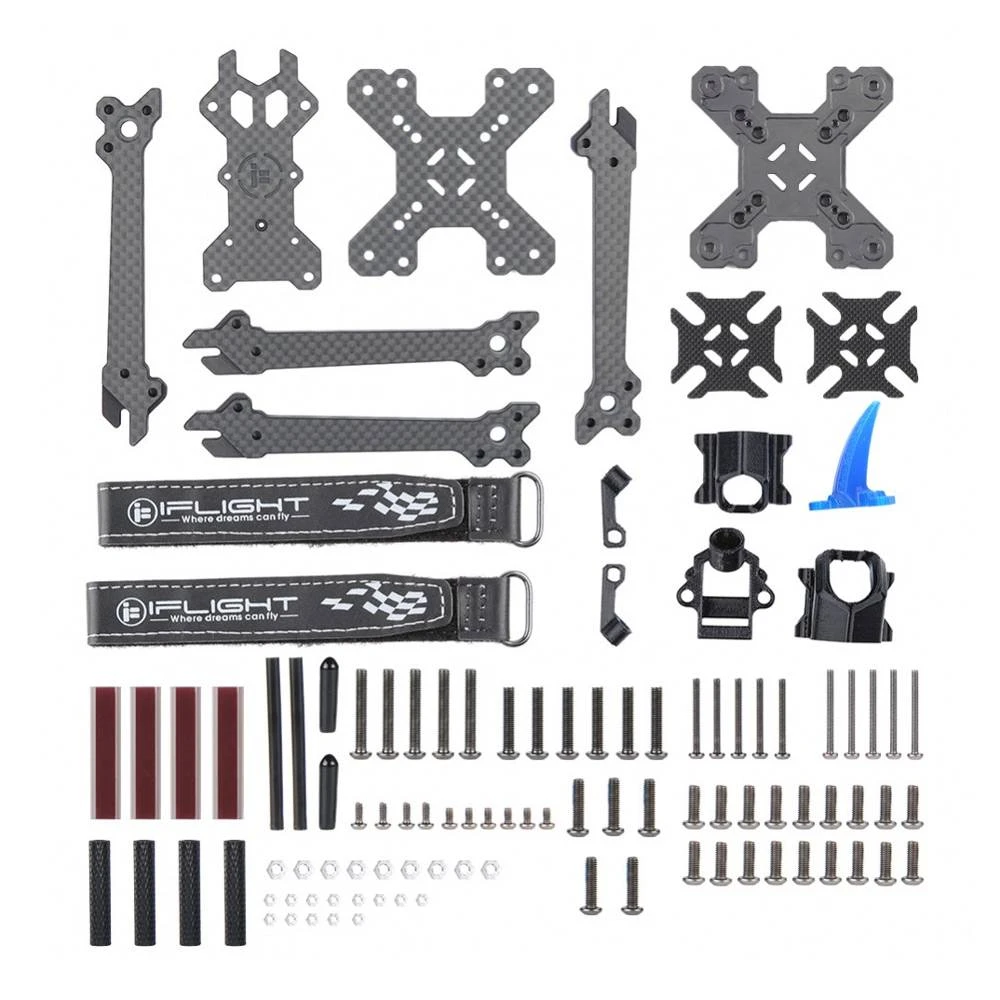 IFLIGHT
Where dreams can fly

IFLIGHT
Where dreams can fly